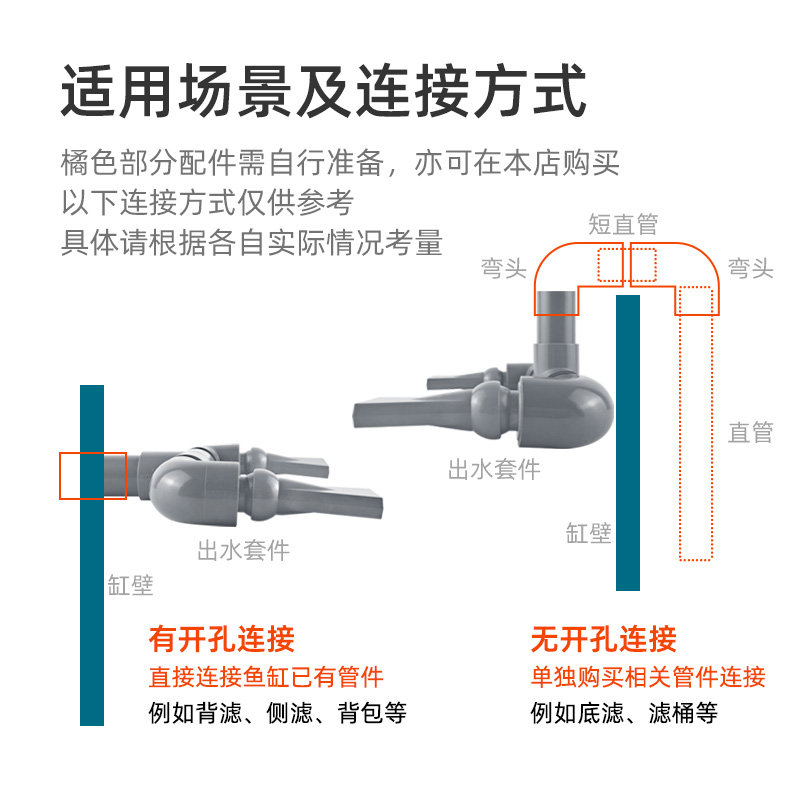 适用场景及连接方式

橘色部分配件需自行准备，亦可在本店购买
以下连接方式仅供参考
具体请根据各自实际情况考量

短直管

弯头

弯头

直管

出水套件

缸壁

出水套件

缸壁

有开孔连接
直接连接鱼缸已有管件
例如背滤、侧滤、背包等

无开孔连接
单独购买相关管件连接
例如底滤、滤桶等