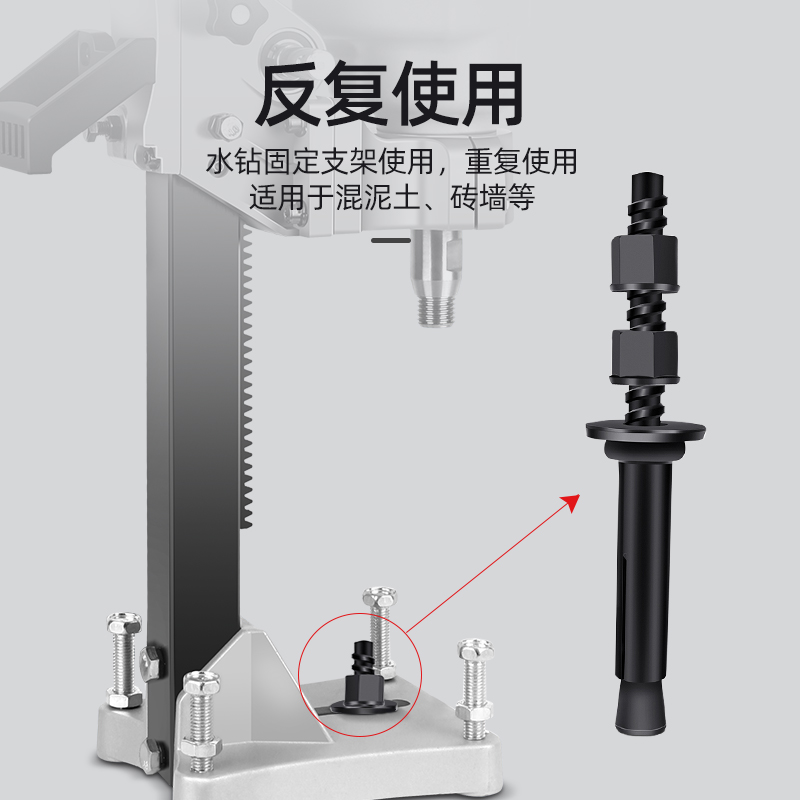 反复使用

水钻固定支架使用，重复使用
适用于混泥土、砖墙等