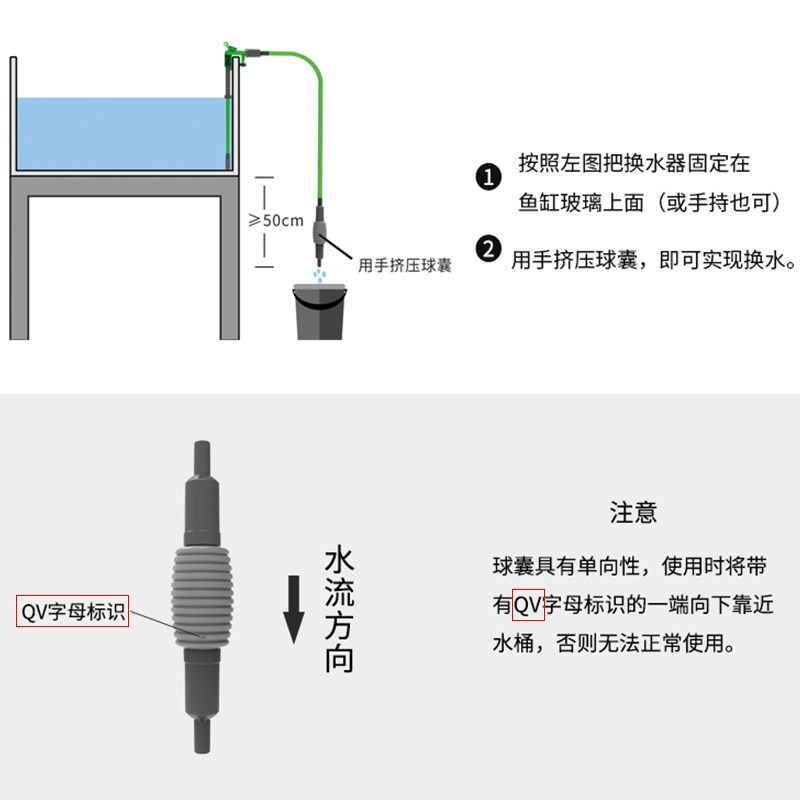 ≥50cm

用手挤压球囊

❶ 按照左图把换水器固定在鱼缸玻璃上面（或手持也可）

❷ 用手挤压球囊，即可实现换水。

QV字母标识

水流方向

注意

球囊具有单向性，使用时将带有QV字母标识的一端向下靠近水桶，否则无法正常使用。