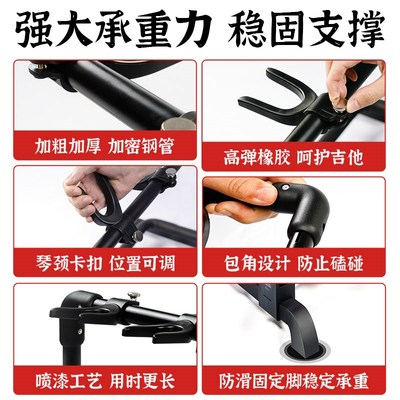 强大承重力 稳固支撑

加粗加厚 加密钢管

高弹橡胶 呵护吉他

琴颈卡扣 位置可调

包角设计 防止磕碰

喷漆工艺 用时更长

防滑固定脚稳定承重