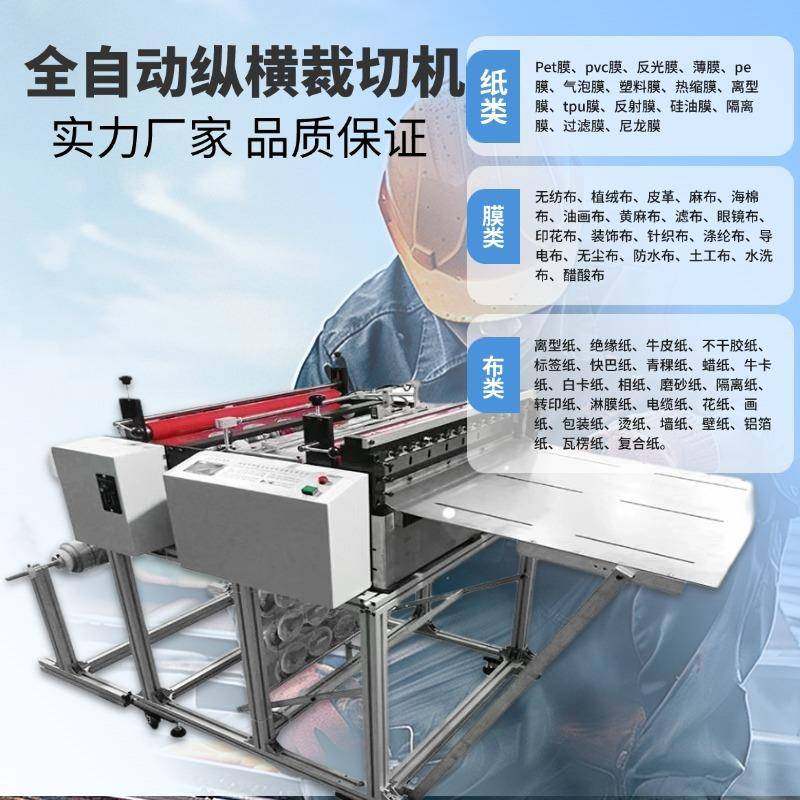 全自动纵横裁切机
实力厂家 品质保证

纸类
Pet膜、pvc膜、反光膜、薄膜、pe膜、气泡膜、塑料膜、热缩膜、离型膜、tpu膜、反射膜、硅油膜、隔离膜、过滤膜、尼龙膜

膜类
无纺布、植绒布、皮革、麻布、海棉布、油画布、黄麻布、滤布、眼镜布、印花布、装饰布、针织布、涤纶布、导电布、无尘布、防水布、土工布、水洗布、醋酸布

布类
离型纸、绝缘纸、牛皮纸、不干胶纸、标签纸、快巴纸、青稞纸、蜡纸、牛卡纸、白卡纸、相纸、磨砂纸、隔离纸、转印纸、淋膜纸、电缆纸、花纸、画纸、包装纸、烫纸、墙纸、壁纸、铝箔纸、瓦楞纸、复合纸。