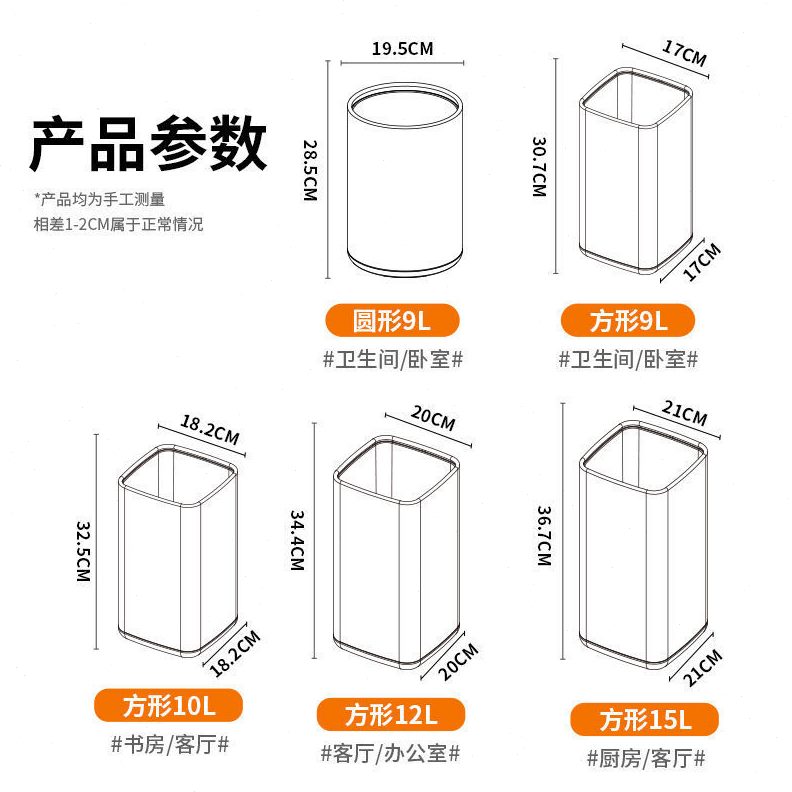 产品参数

*产品均为手工测量
相差1-2CM属于正常情况

19.5CM
28.5CM
圆形9L
#卫生间/卧室#

17CM
30.7CM
17CM
方形9L
#卫生间/卧室#

18.2CM
32.5CM
18.2CM
方形10L
#书房/客厅#

20CM
34.4CM
20CM
方形12L
#客厅/办公室#

21CM
36.7CM
21CM
方形15L
#厨房/客厅#