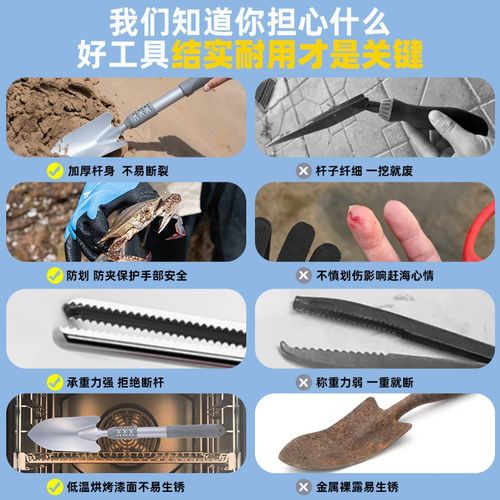 我们知道你担心什么
好工具结实耐用才是关键

加厚杆身 不易断裂

杆子纤细 一挖就废

防划 防夹保护手部安全

不慎划伤影响赶海心情

承重力强 拒绝断杆

称重力弱 一重就断

低温烘烤漆面不易生锈

金属裸露易生锈