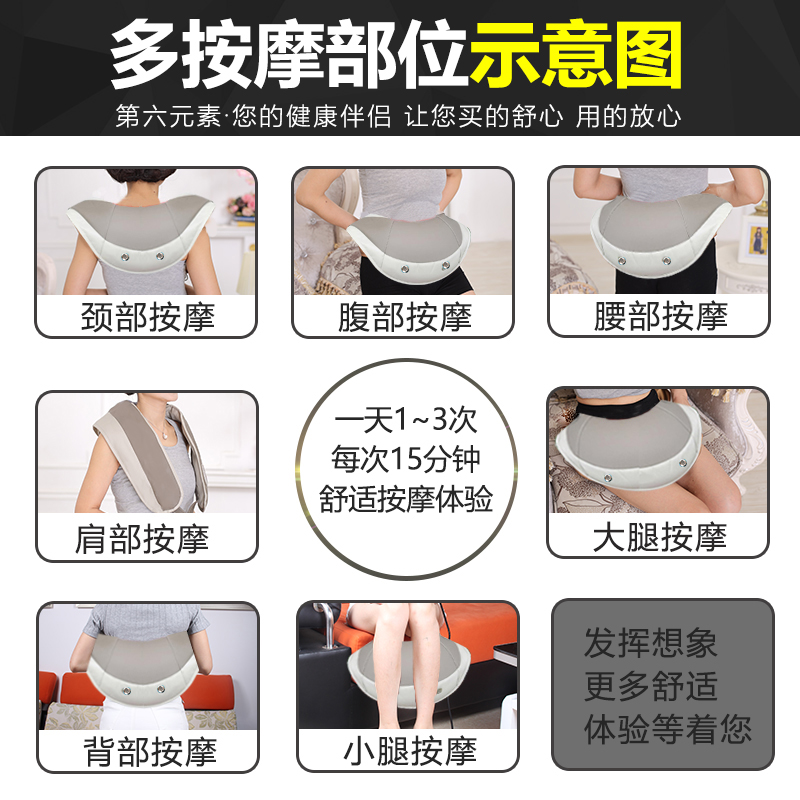 多按摩部位示意图

第六元素·您的健康伴侣 让您买的舒心 用的放心

颈部按摩

腹部按摩

腰部按摩

肩部按摩

一天1~3次
每次15分钟
舒适按摩体验

大腿按摩

背部按摩

小腿按摩

发挥想象
更多舒适
体验等着您