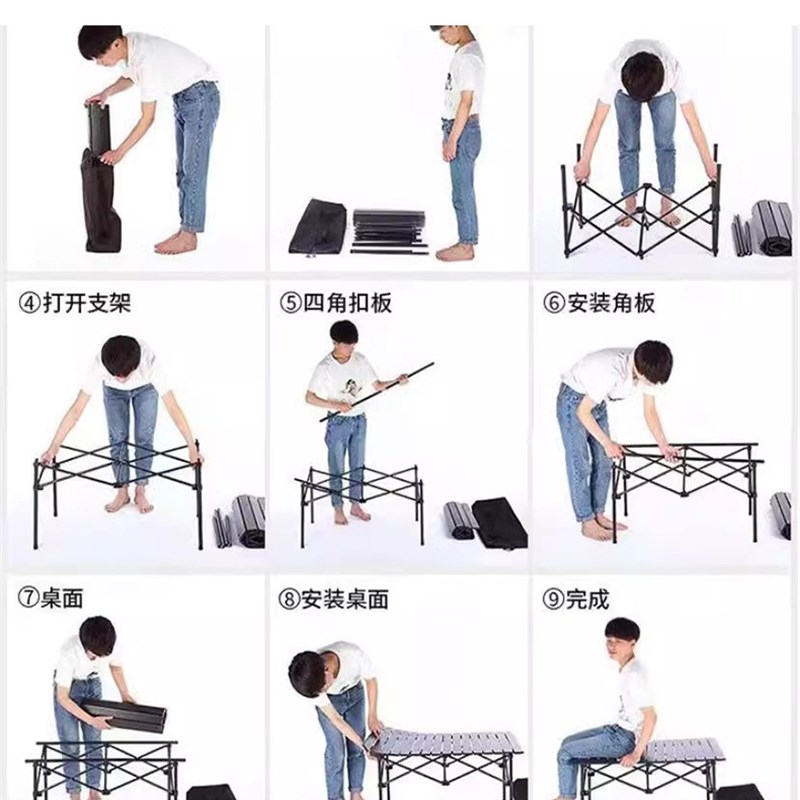 ④打开支架

⑤四角扣板

⑥安装角板

⑦桌面

⑧安装桌面

⑨完成