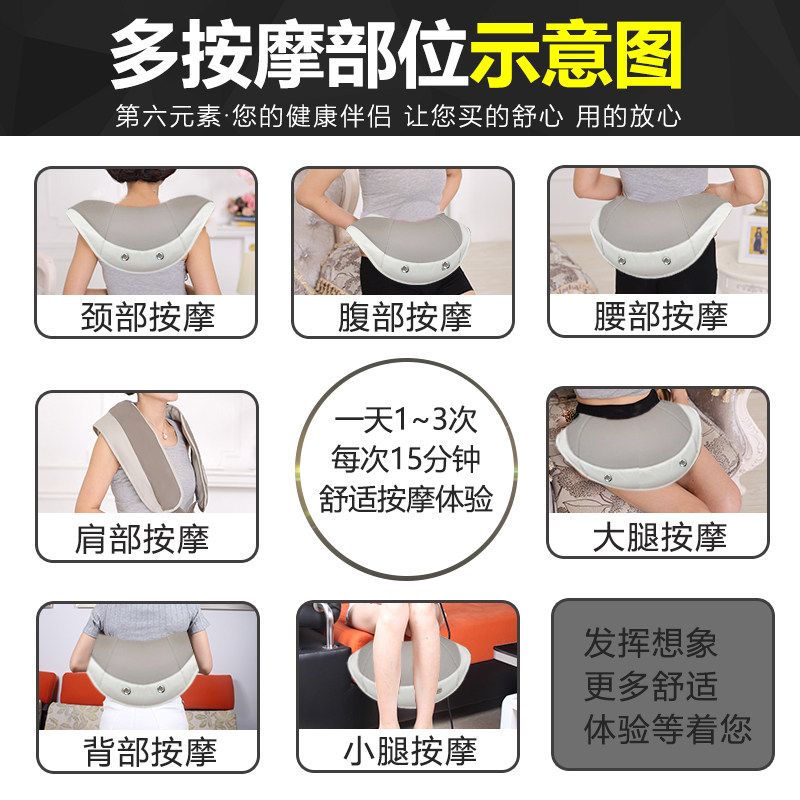 多按摩部位示意图

第六元素·您的健康伴侣 让您买的舒心 用的放心

颈部按摩

腹部按摩

腰部按摩

肩部按摩

一天1~3次
每次15分钟
舒适按摩体验

大腿按摩

背部按摩

小腿按摩

发挥想象
更多舒适
体验等着您