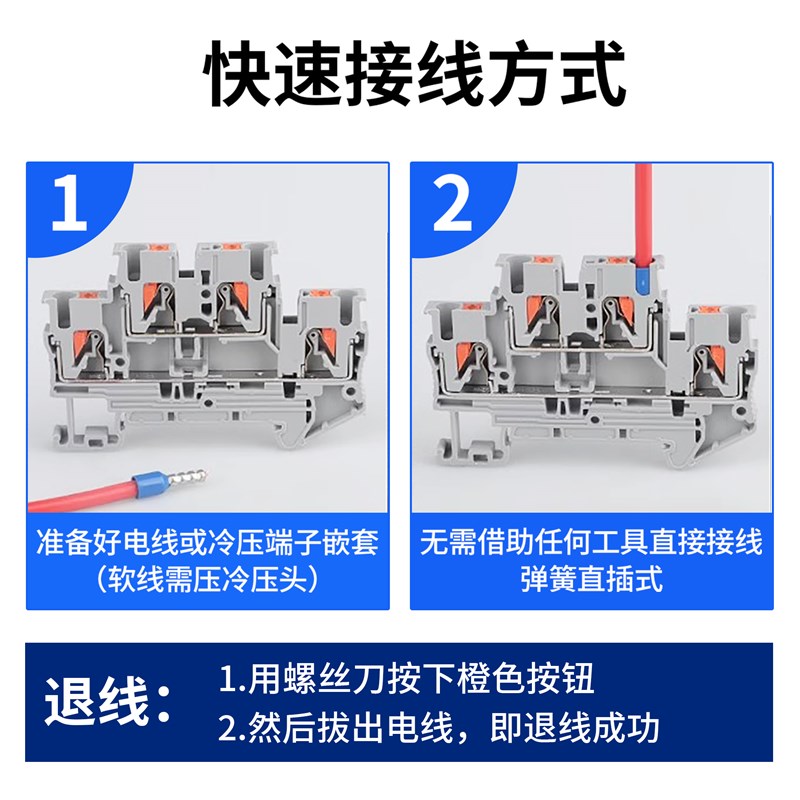 快速接线方式

1

准备好电线或冷压端子嵌套
（软线需压冷压头）

2

无需借助任何工具直接接线
弹簧直插式

退线：

1.用螺丝刀按下橙色按钮
2.然后拔出电线，即退线成功