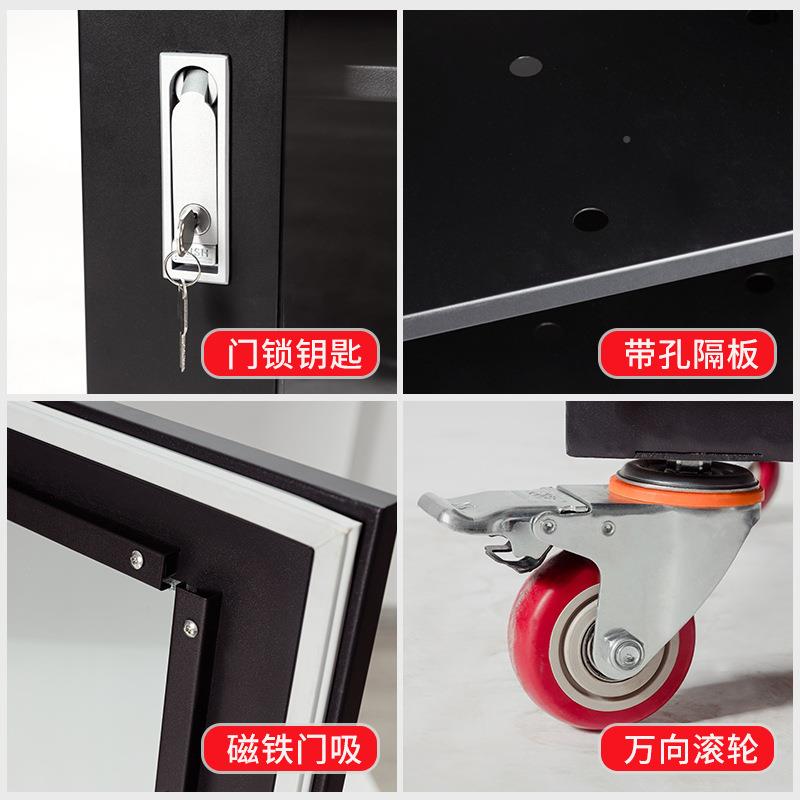 门锁钥匙

带孔隔板

磁铁门吸

万向滚轮