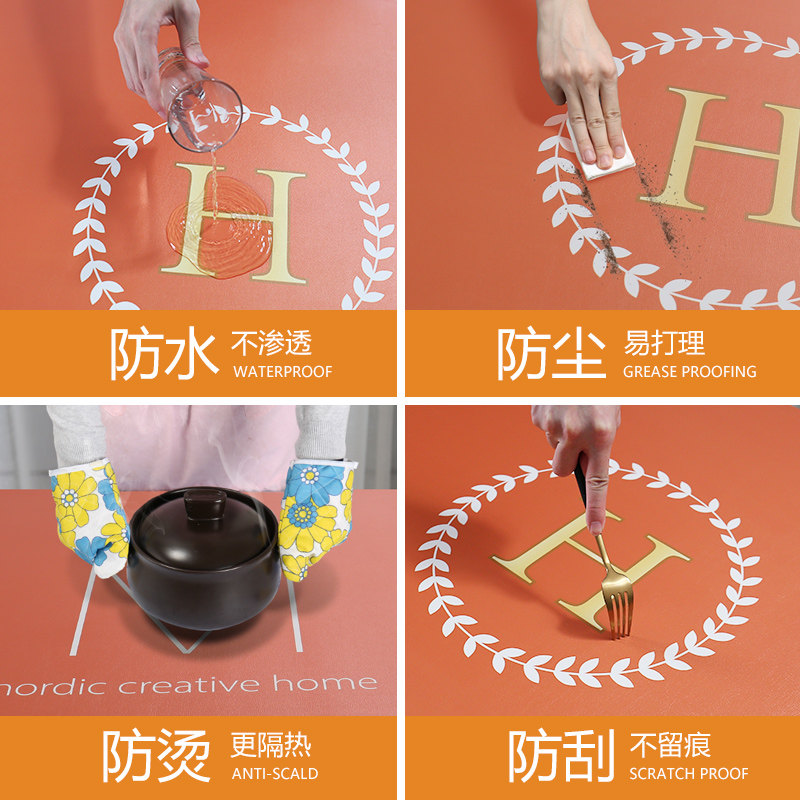 H

防水 不渗透
WATERPROOF

H

防尘 易打理
GREASE PROOFING

nordic creative home

防烫 更隔热
ANTI-SCALD

H

防刮 不留痕
SCRATCH PROOF