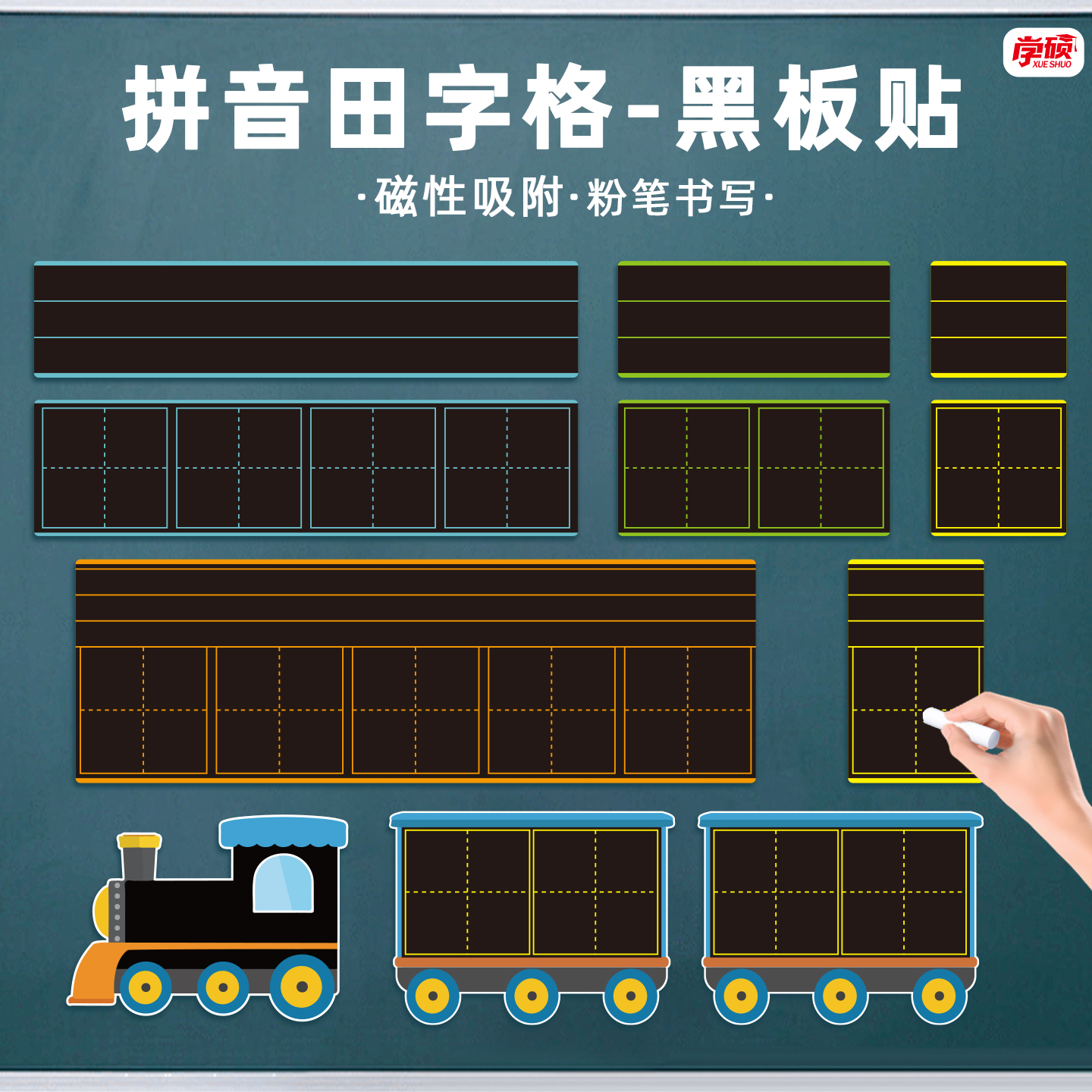 学硕
XUE SHUO

拼音田字格-黑板贴

·磁性吸附·粉笔书写·