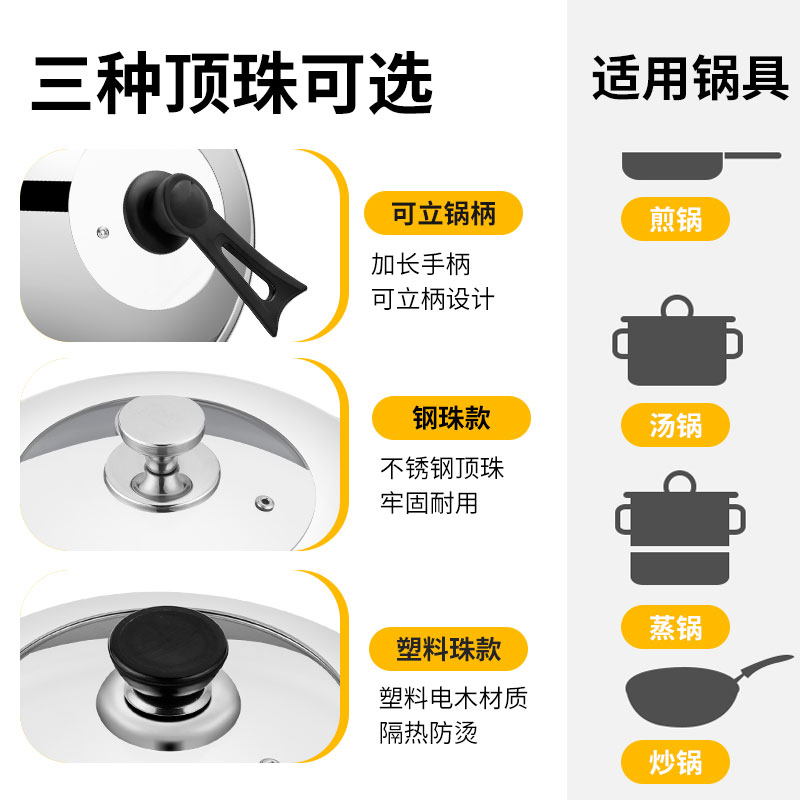 三种顶珠可选

可立锅柄

加长手柄
可立柄设计

钢珠款

不锈钢顶珠
牢固耐用

塑料珠款

塑料电木材质
隔热防烫

适用锅具

煎锅

汤锅

蒸锅

炒锅