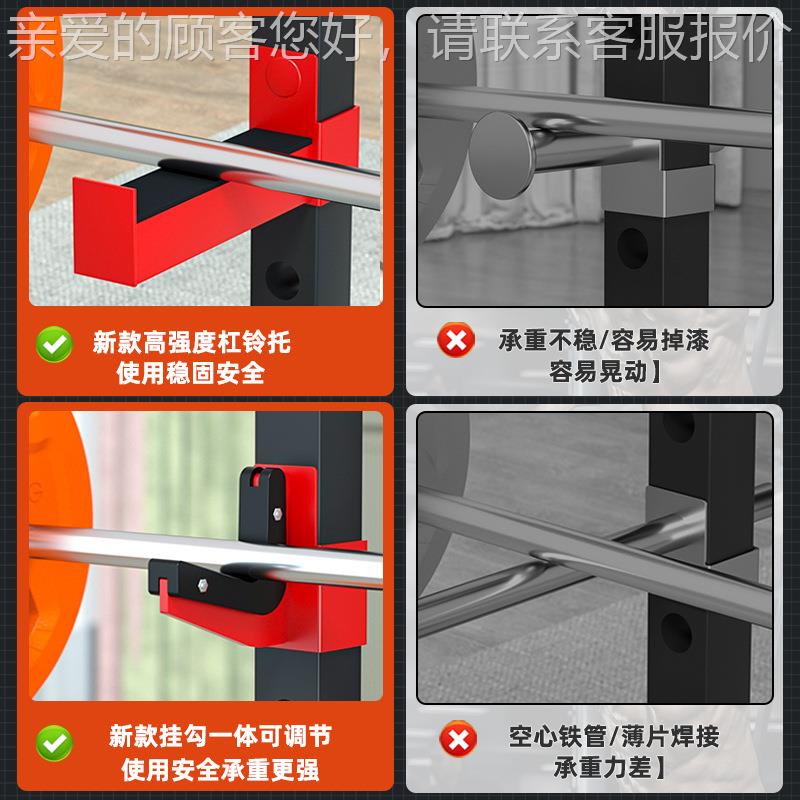 亲爱的顾客您好，请联系客服报价

新款高强度杠铃托
使用稳固安全

承重不稳/容易掉漆
容易晃动】

新款挂勾一体可调节
使用安全承重更强

空心铁管/薄片焊接
承重力差】