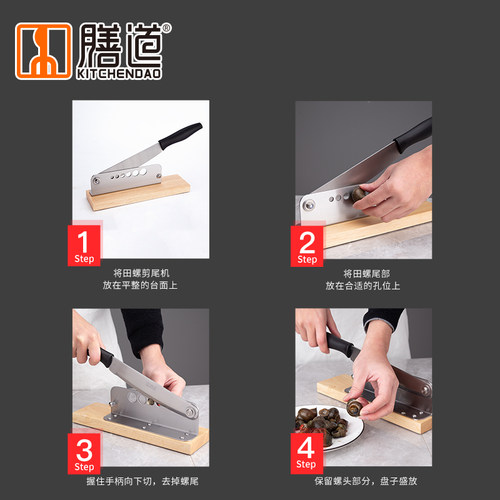 膳道®
KITCHENDAO

1
Step
将田螺剪尾机
放在平整的台面上

2
Step
将田螺尾部
放在合适的孔位上

3
Step
握住手柄向下切，去掉螺尾

4
Step
保留螺头部分，盘子盛放