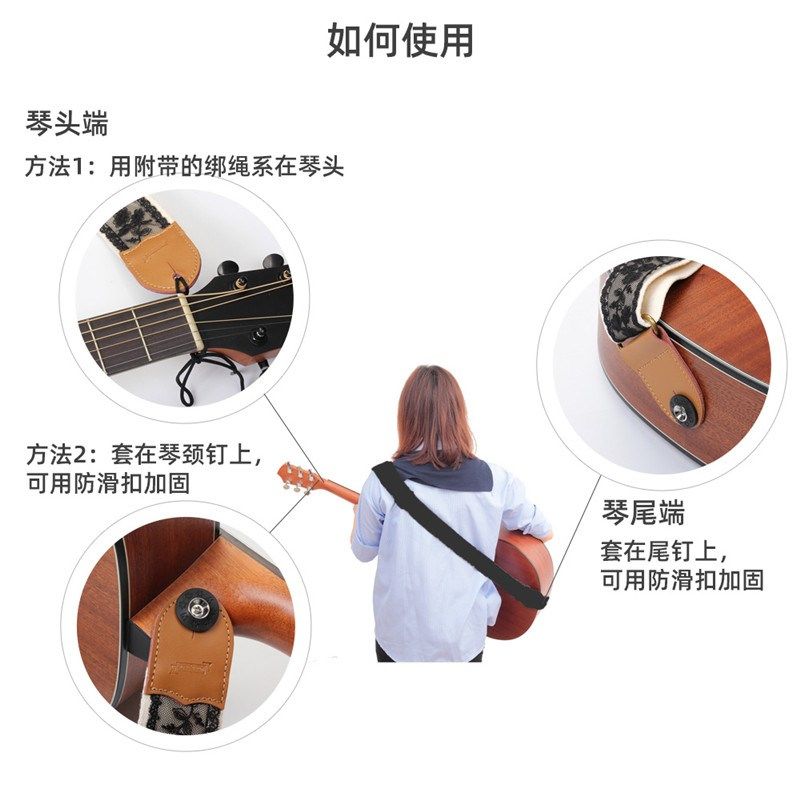 如何使用

琴头端

方法1：用附带的绑绳系在琴头

方法2：套在琴颈钉上，可用防滑扣加固

琴尾端

套在尾钉上，可用防滑扣加固