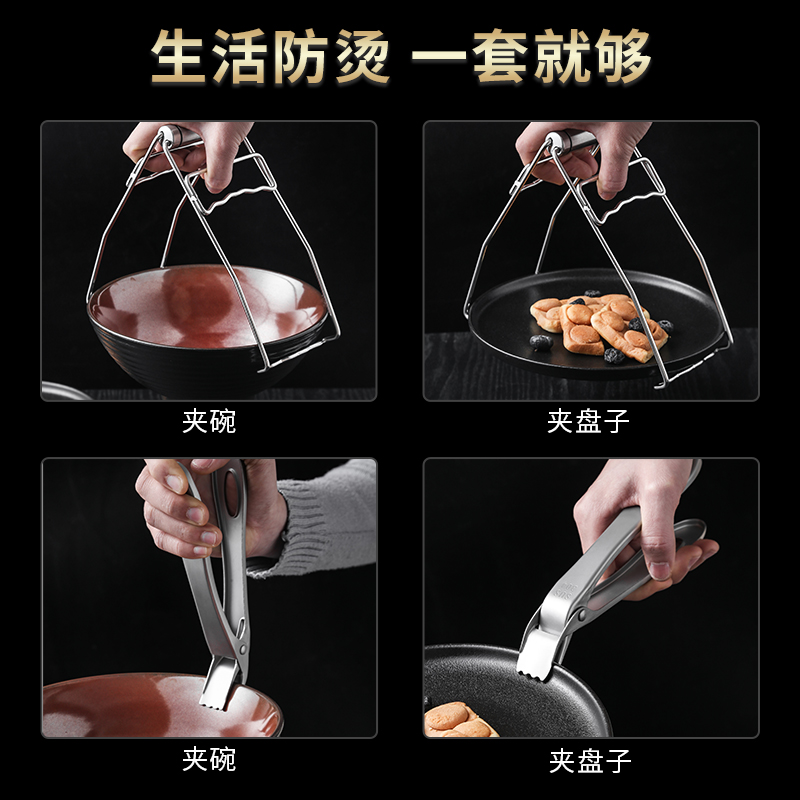 生活防烫 一套就够

夹碗

夹盘子

夹碗

夹盘子