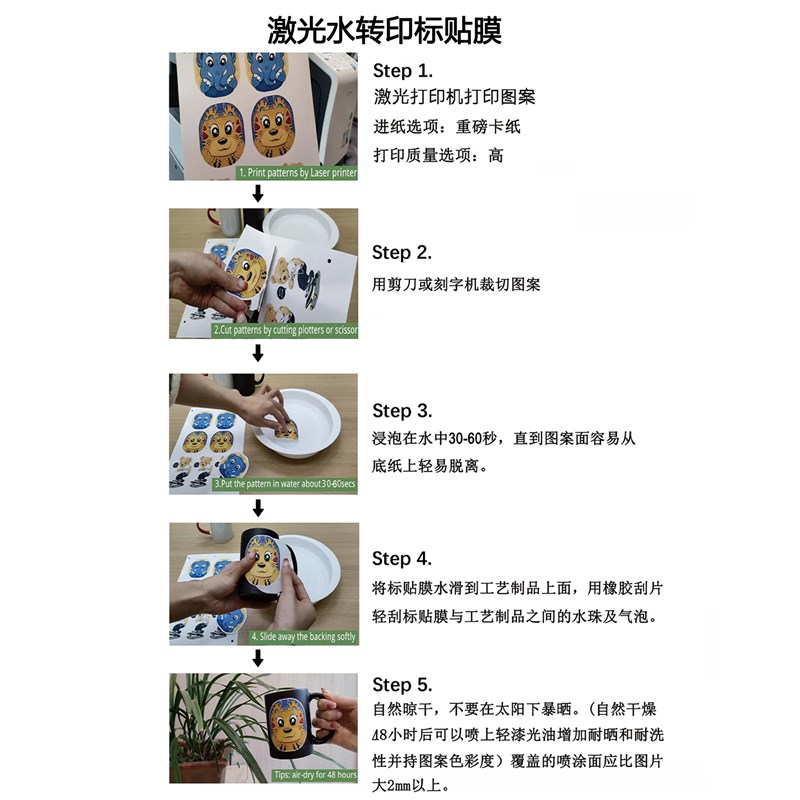 激光水转印标贴膜

1. Print patterns by Laser printer

Step 1.
激光打印机打印图案
进纸选项：重磅卡纸
打印质量选项：高

2.Cut patterns by cutting plotters or scissor

Step 2.
用剪刀或刻字机裁切图案

3.Put the pattern in water about 30-60secs

Step 3.
浸泡在水中30-60秒，直到图案面容易从底纸上轻易脱离。

4. Slide away the backing softly

Step 4.
将标贴膜水滑到工艺制品上面，用橡胶刮片轻刮标贴膜与工艺制品之间的水珠及气泡。

Tips: air-dry for 48 hours

Step 5.
自然晾干，不要在太阳下暴晒。(自然干燥48小时后可以喷上轻漆光油增加耐晒和耐洗性并持图案色彩度)覆盖的喷涂面应比图片大2mm以上。