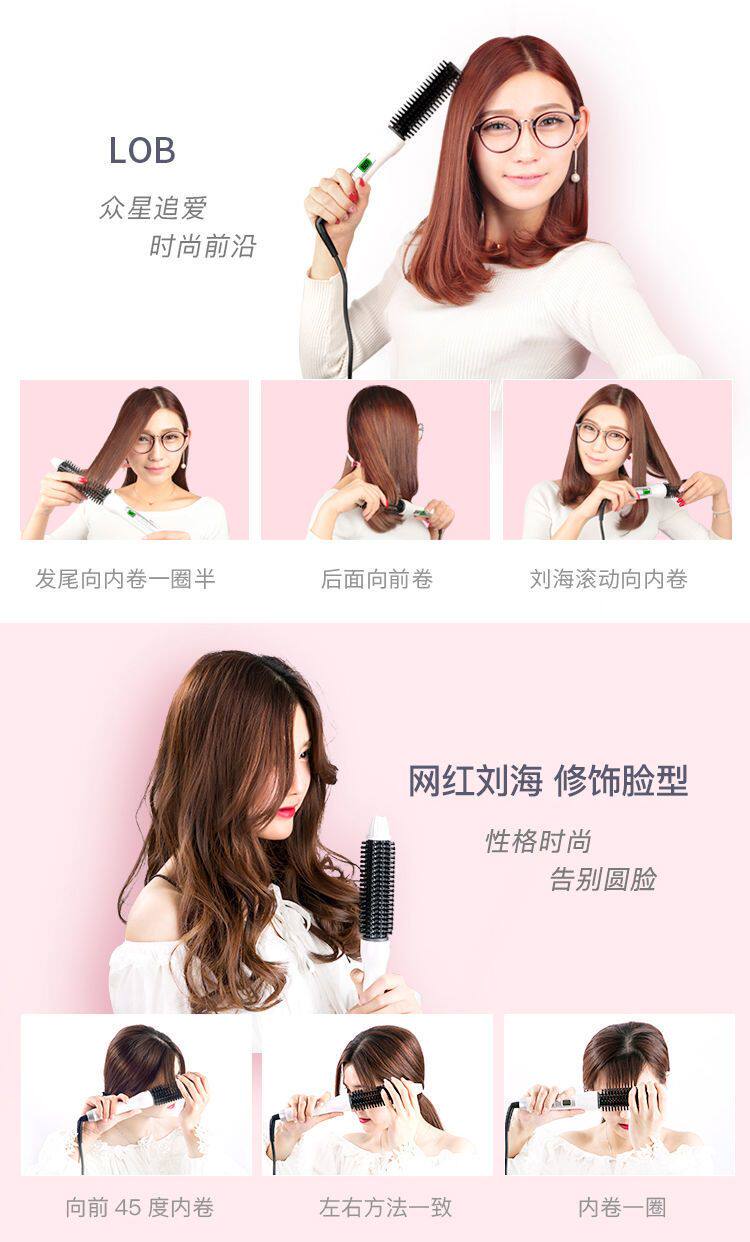 LOB

众星追爱
时尚前沿

发尾向内卷一圈半

后面向前卷

刘海滚动向内卷

网红刘海 修饰脸型

性格时尚
告别圆脸

向前 45 度内卷

左右方法一致

内卷一圈