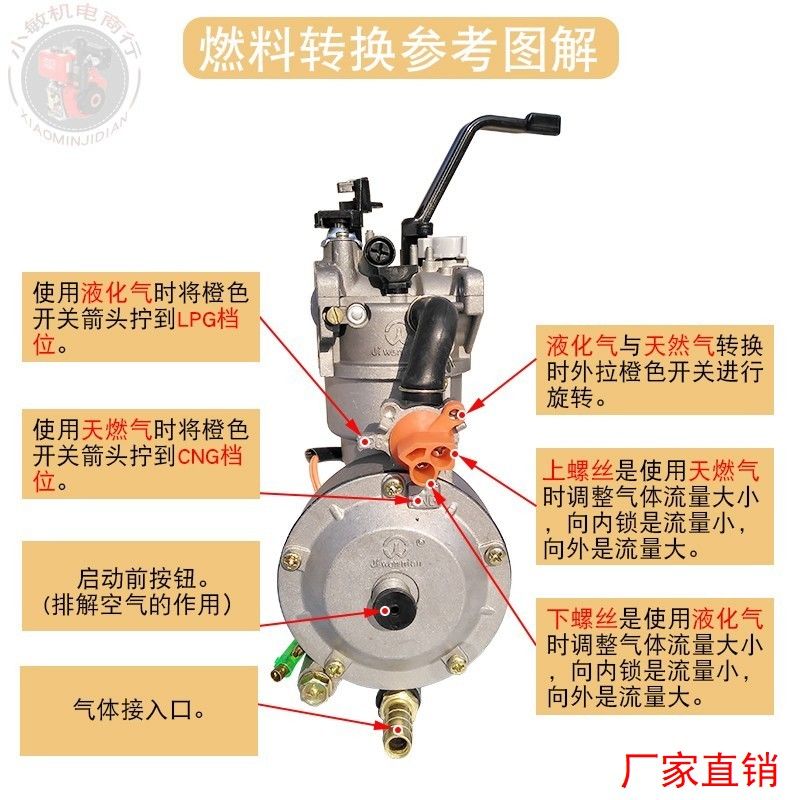 小敏机电商行
XIAOMINJIDIAN

燃料转换参考图解

使用液化气时将橙色开关箭头拧到LPG档位。

使用天燃气时将橙色开关箭头拧到CNG档位。

启动前按钮。
(排解空气的作用)

气体接入口。

液化气与天然气转换时外拉橙色开关进行旋转。

上螺丝是使用天燃气时调整气体流量大小，向内锁是流量小，向外是流量大。

下螺丝是使用液化气时调整气体流量大小，向内锁是流量小，向外是流量大。

厂家直销