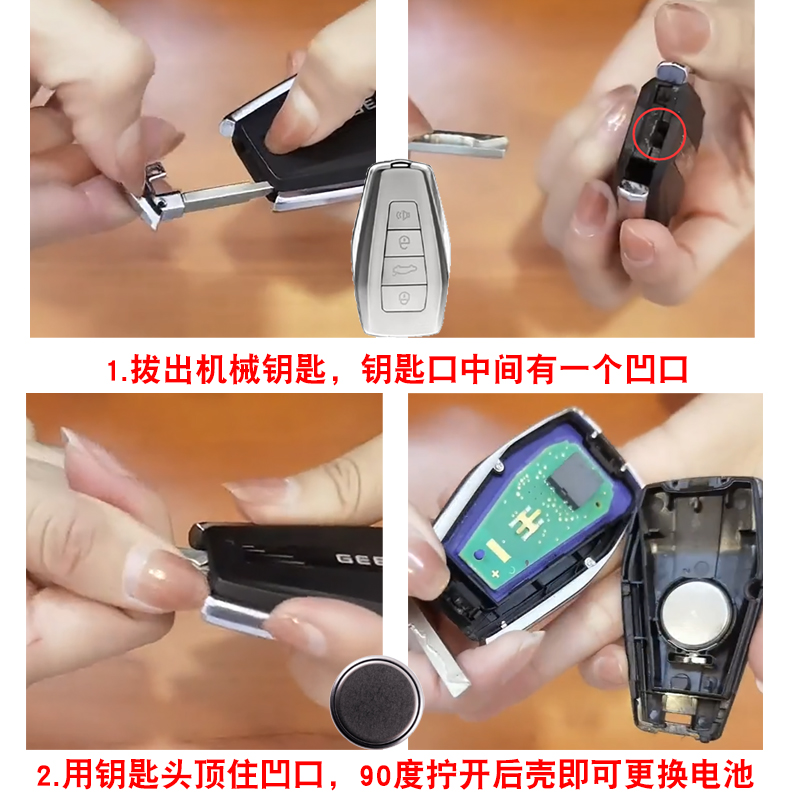 1.拔出机械钥匙，钥匙口中间有一个凹口

GEE

2.用钥匙头顶住凹口，90度拧开后壳即可更换电池