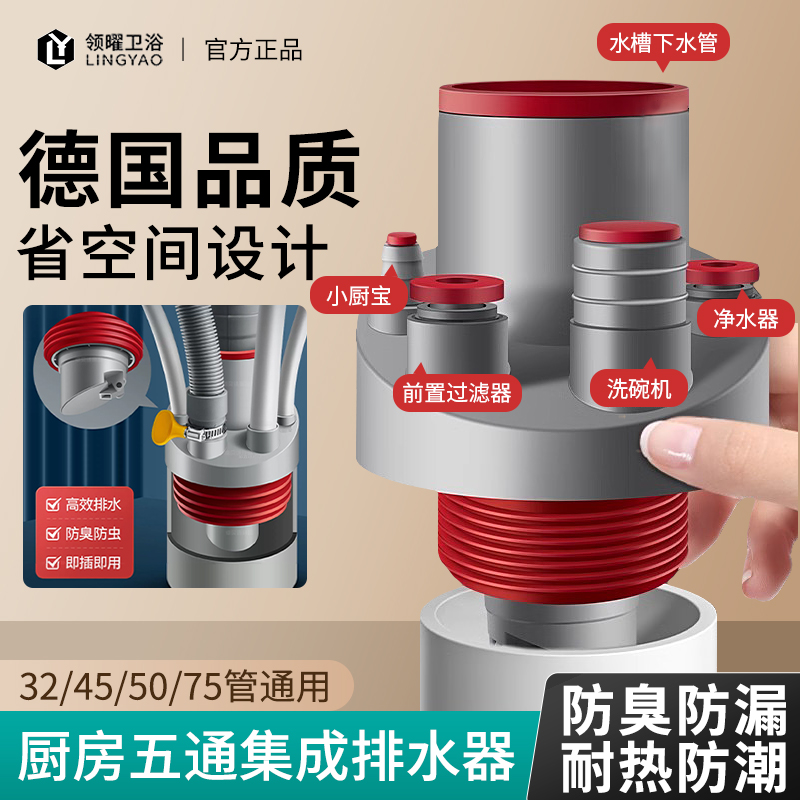 领曜卫浴
LINGYAO
官方正品

水槽下水管

德国品质
省空间设计

小厨宝
净水器
前置过滤器
洗碗机

高效排水
防臭防虫
即插即用

32/45/50/75管通用

厨房五通集成排水器

防臭防漏
耐热防潮