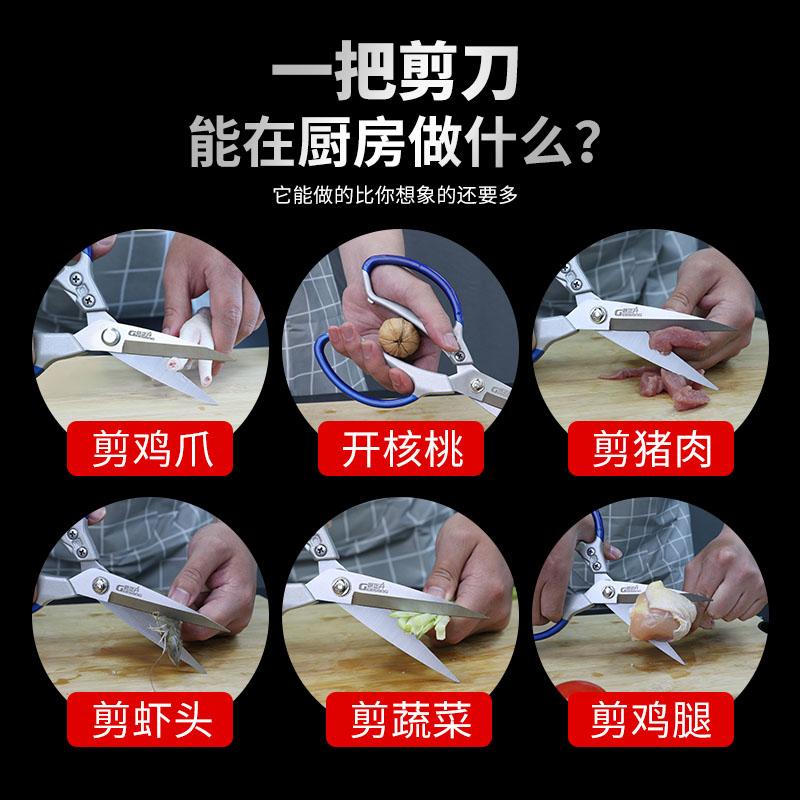 一把剪刀
能在厨房做什么？
它能做的比你想象的还要多

剪鸡爪

开核桃

剪猪肉

剪虾头

剪蔬菜

剪鸡腿