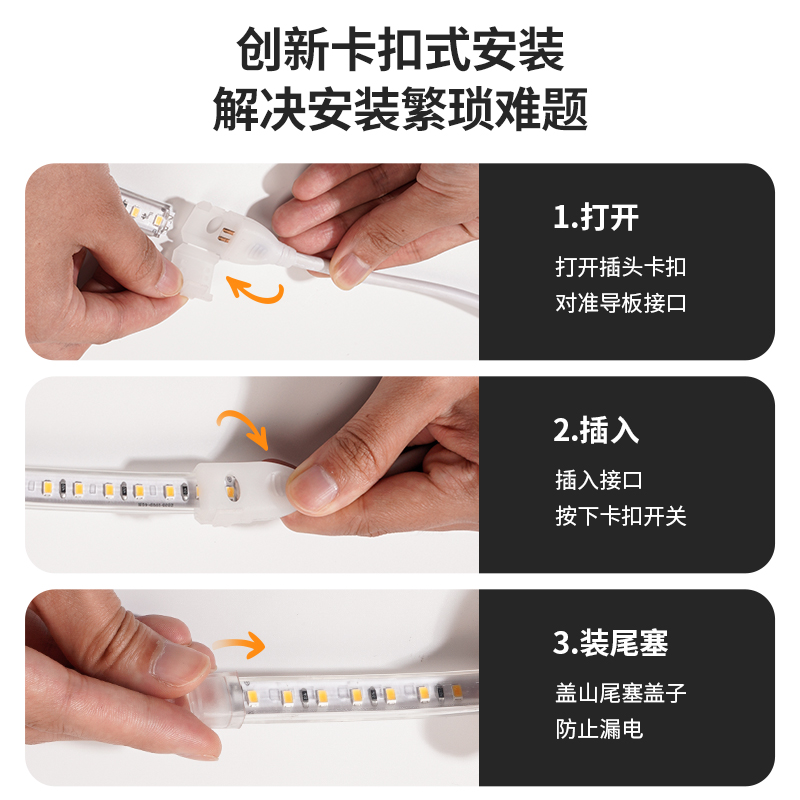 创新卡扣式安装
解决安装繁琐难题

1.打开

打开插头卡扣
对准导板接口

2.插入

插入接口
按下卡扣开关

3.装尾塞

盖山尾塞盖子
防止漏电