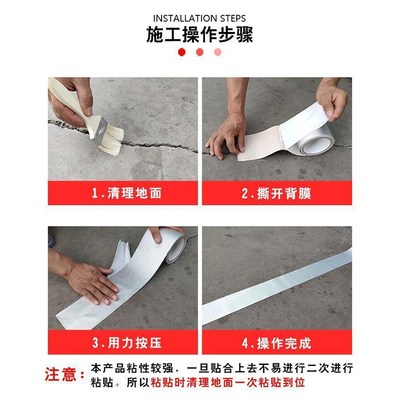 INSTALLATION STEPS
施工操作步骤

1.清理地面

2.撕开背膜

3.用力按压

4.操作完成

注意：本产品粘性较强，一旦贴合上去不易进行二次进行粘贴。所以粘贴时清理地面一次粘贴到位