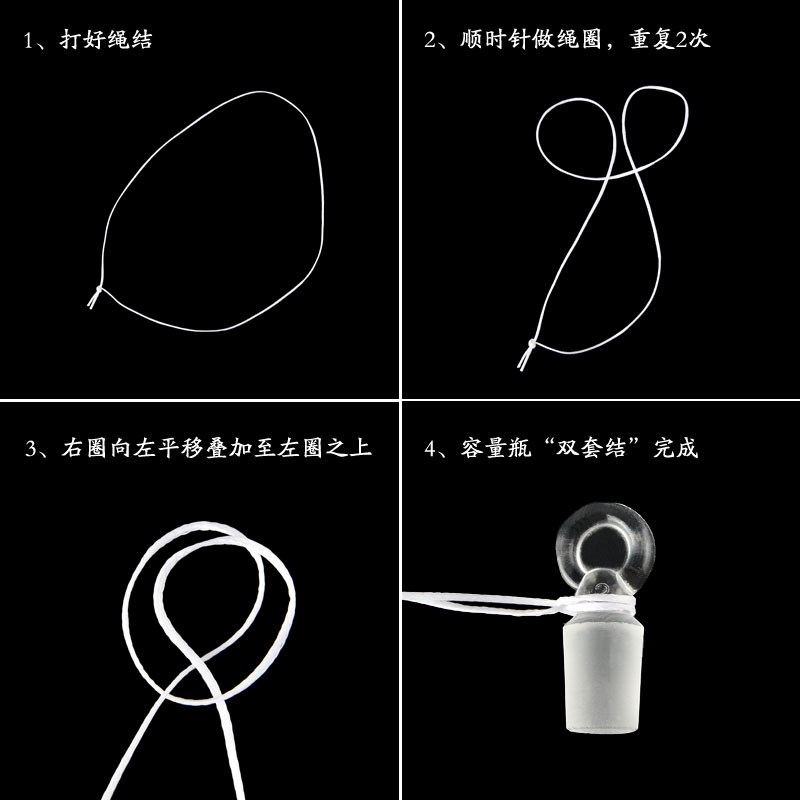 1、打好绳结

2、顺时针做绳圈，重复2次

3、右圈向左平移叠加至左圈之上

4、容量瓶“双套结”完成