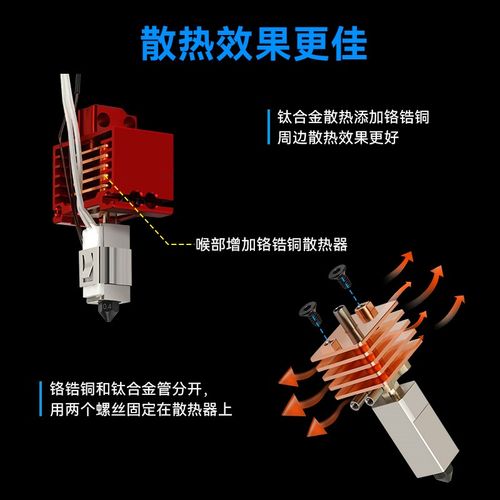 散热效果更佳

钛合金散热添加铬锆铜
周边散热效果更好

喉部增加铬锆铜散热器

0.4

铬锆铜和钛合金管分开，
用两个螺丝固定在散热器上