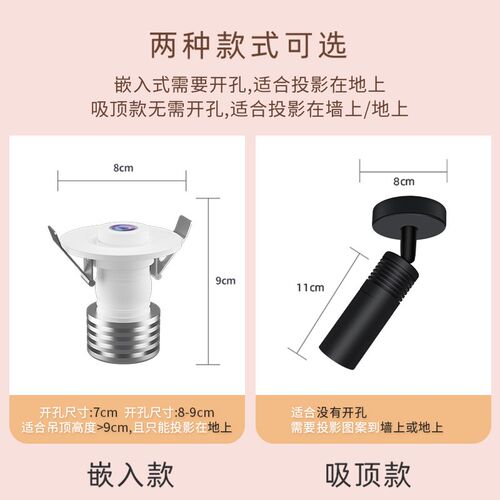 两种款式可选

嵌入式需要开孔,适合投影在地上
吸顶款无需开孔,适合投影在墙上/地上

8cm

9cm

开孔尺寸:7cm 开孔尺寸:8-9cm
适合吊顶高度>9cm,且只能投影在地上

嵌入款

8cm

11cm

适合没有开孔
需要投影图案到墙上或地上

吸顶款