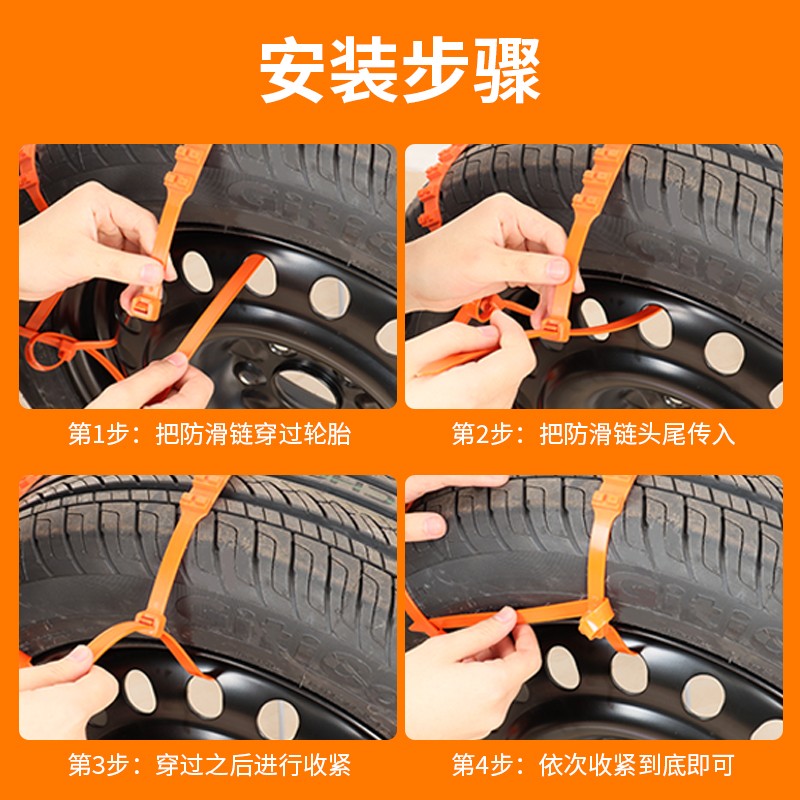 安装步骤

第1步：把防滑链穿过轮胎

第2步：把防滑链头尾传入

第3步：穿过之后进行收紧

第4步：依次收紧到底即可