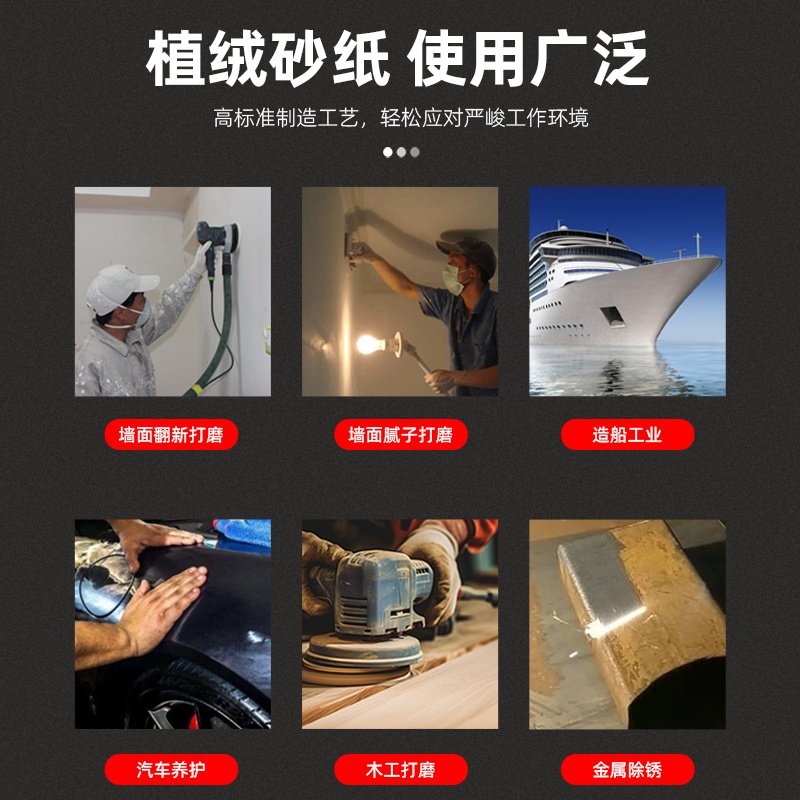 植绒砂纸 使用广泛

高标准制造工艺，轻松应对严峻工作环境

墙面翻新打磨

墙面腻子打磨

造船工业

汽车养护

木工打磨

金属除锈