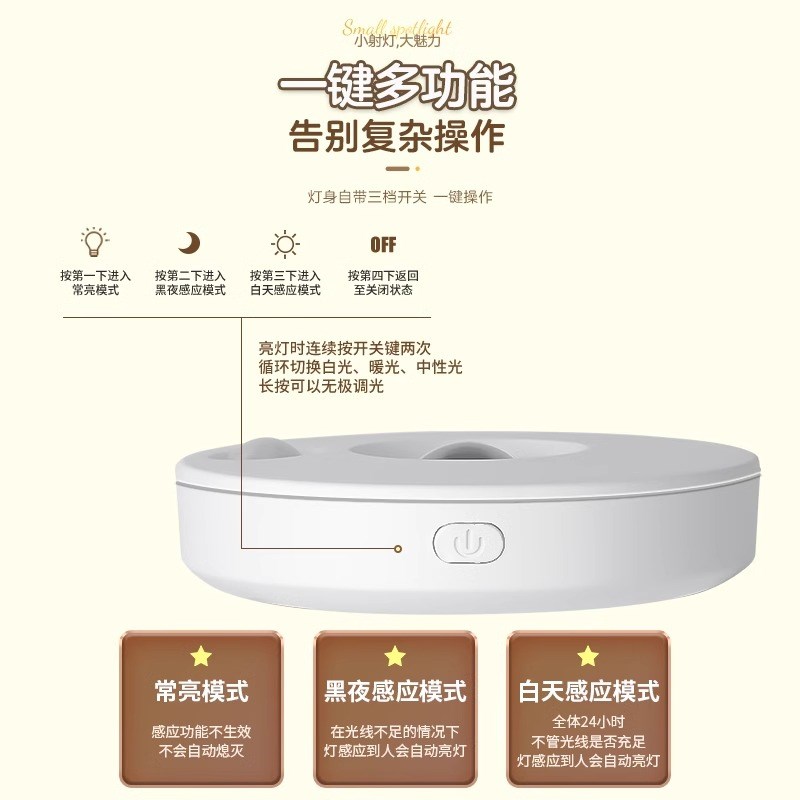 Small spotlight
小射灯,大魅力

一键多功能
告别复杂操作

灯身自带三档开关 一键操作

按第一下进入常亮模式

按第二下进入黑夜感应模式

按第三下进入白天感应模式

OFF
按第四下返回至关闭状态

亮灯时连续按开关键两次
循环切换白光、暖光、中性光
长按可以无极调光

常亮模式
感应功能不生效
不会自动熄灭

黑夜感应模式
在光线不足的情况下
灯感应到人会自动亮灯

白天感应模式
全体24小时
不管光线是否充足
灯感应到人会自动亮灯