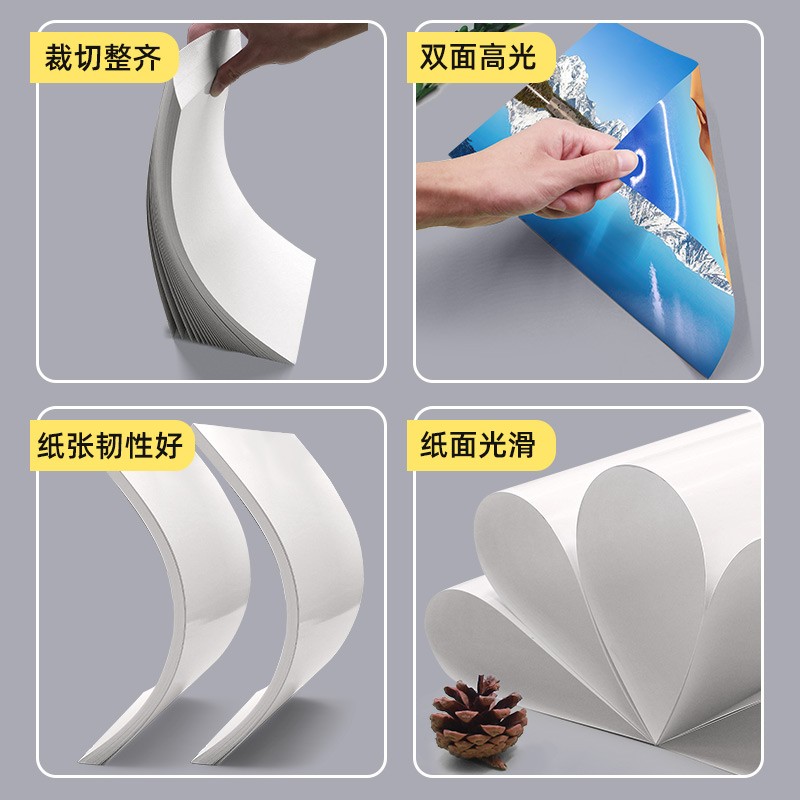 裁切整齐

双面高光

纸张韧性好

纸面光滑