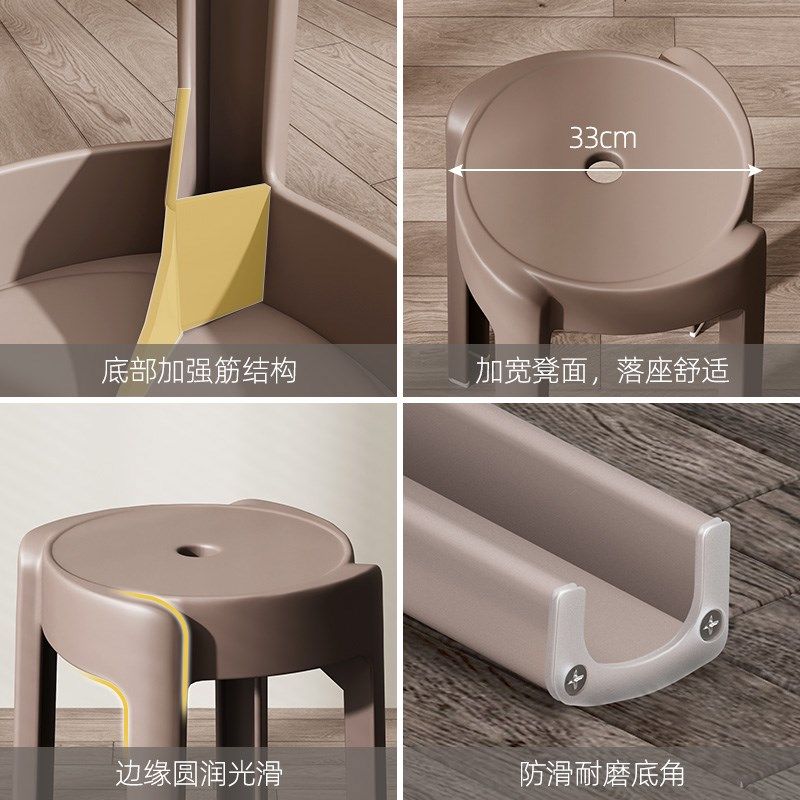 底部加强筋结构

33cm

加宽凳面，落座舒适

边缘圆润光滑

防滑耐磨底角