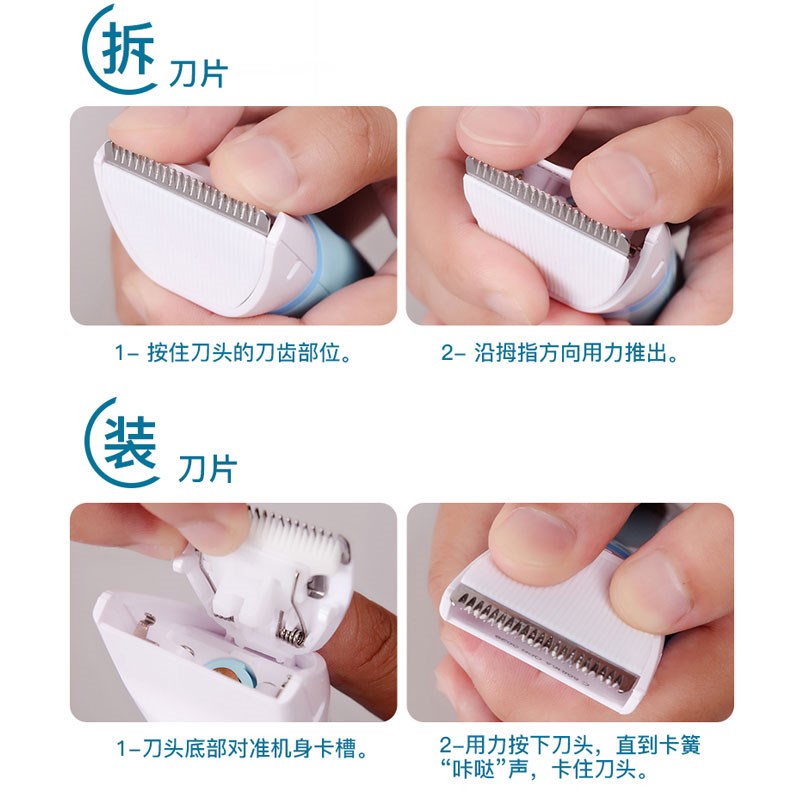 拆 刀片

1- 按住刀头的刀齿部位。

2- 沿拇指方向用力推出。

装 刀片

1-刀头底部对准机身卡槽。

2-用力按下刀头，直到卡簧“咔哒”声，卡住刀头。