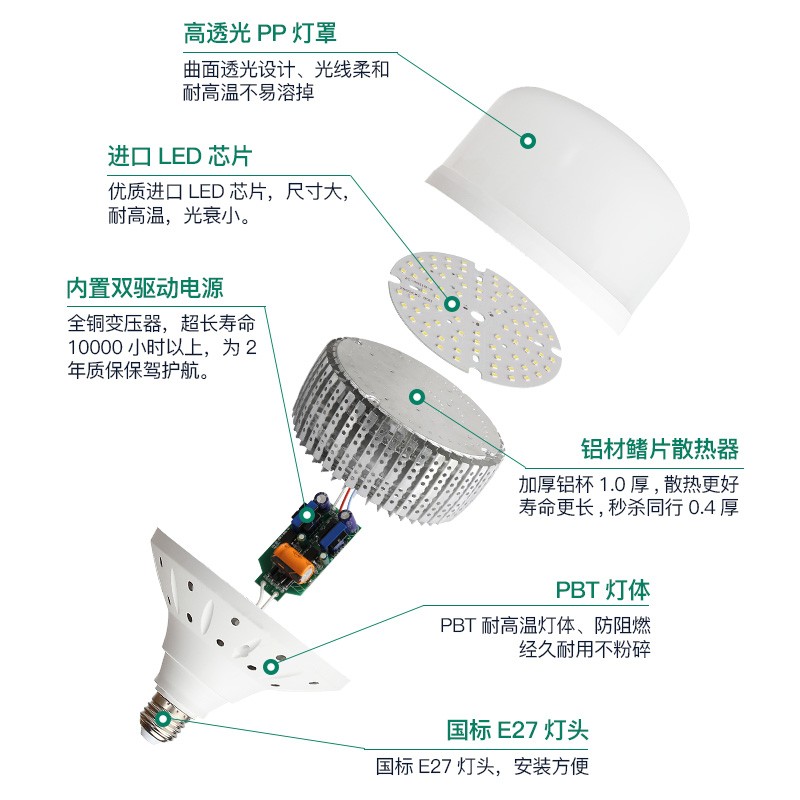 高透光 PP 灯罩

曲面透光设计、光线柔和
耐高温不易溶掉

进口 LED 芯片

优质进口 LED 芯片，尺寸大，
耐高温，光衰小。

内置双驱动电源

全铜变压器，超长寿命
10000 小时以上，为 2
年质保保驾护航。

铝材鳍片散热器

加厚铝杯 1.0 厚，散热更好
寿命更长，秒杀同行 0.4 厚

PBT 灯体

PBT 耐高温灯体、防阻燃
经久耐用不粉碎

国标 E27 灯头

国标 E27 灯头，安装方便