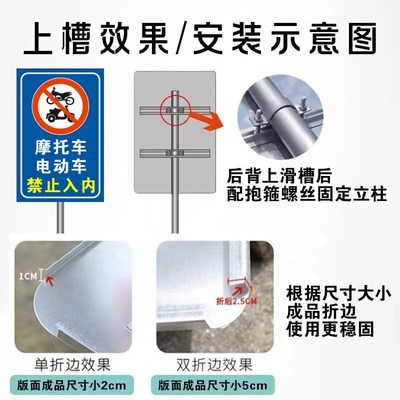 上槽效果/安装示意图

摩托车
电动车
禁止入内

后背上滑槽后
配抱箍螺丝固定立柱

1CM

折后2.5CM

根据尺寸大小
成品折边
使用更稳固

单折边效果
版面成品尺寸小2cm

双折边效果
版面成品尺寸小5cm