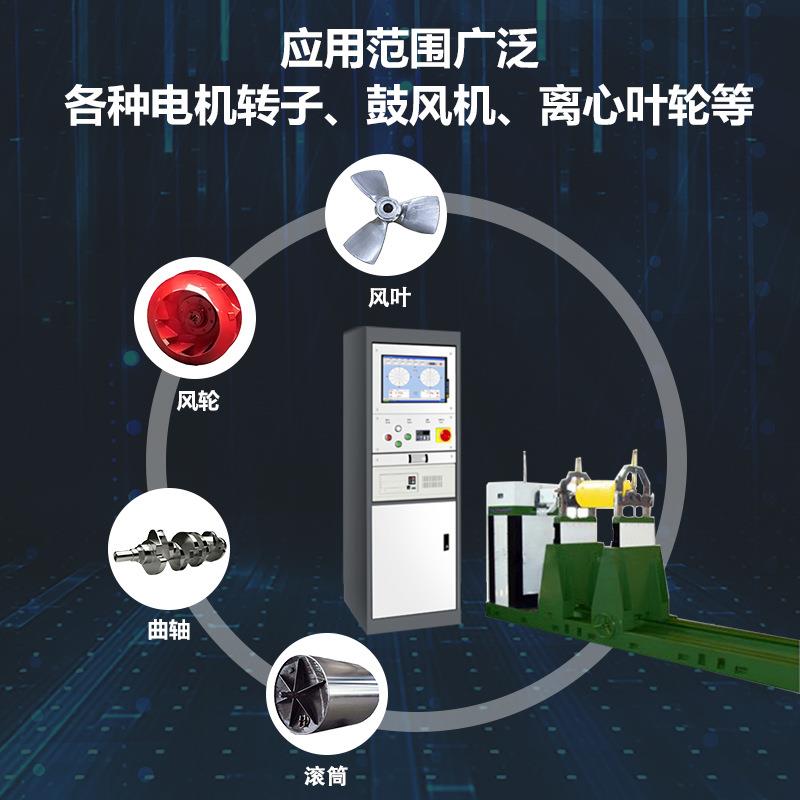 应用范围广泛
各种电机转子、鼓风机、离心叶轮等

风叶

风轮

曲轴

滚筒