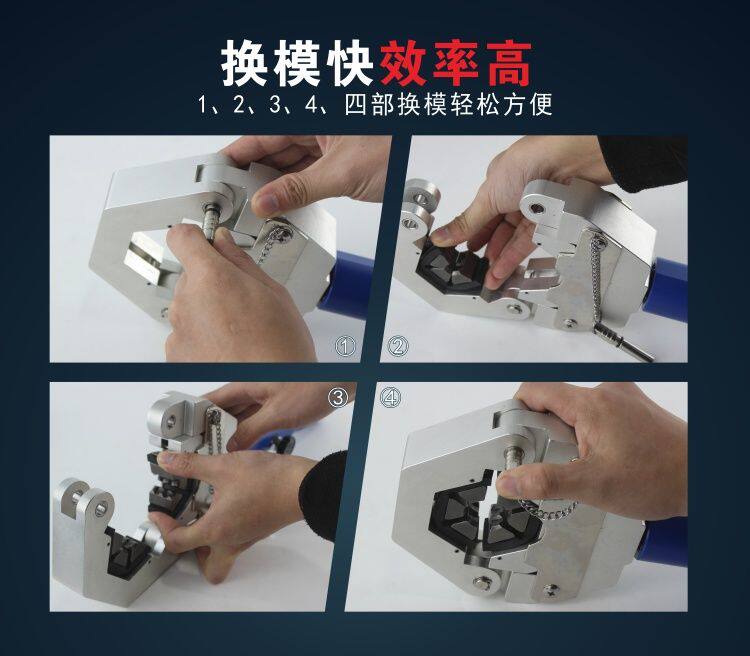 换模快效率高
1、2、3、4、四部换模轻松方便

①

②

③

④