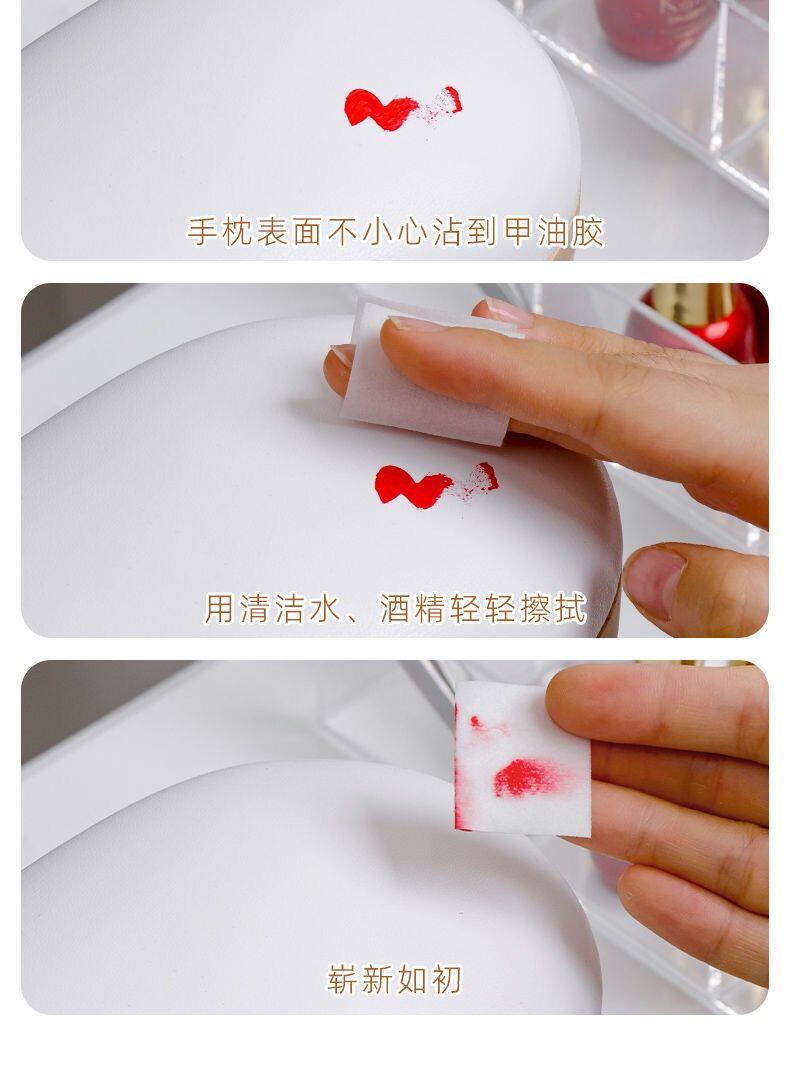 手枕表面不小心沾到甲油胶

用清洁水、酒精轻轻擦拭

崭新如初