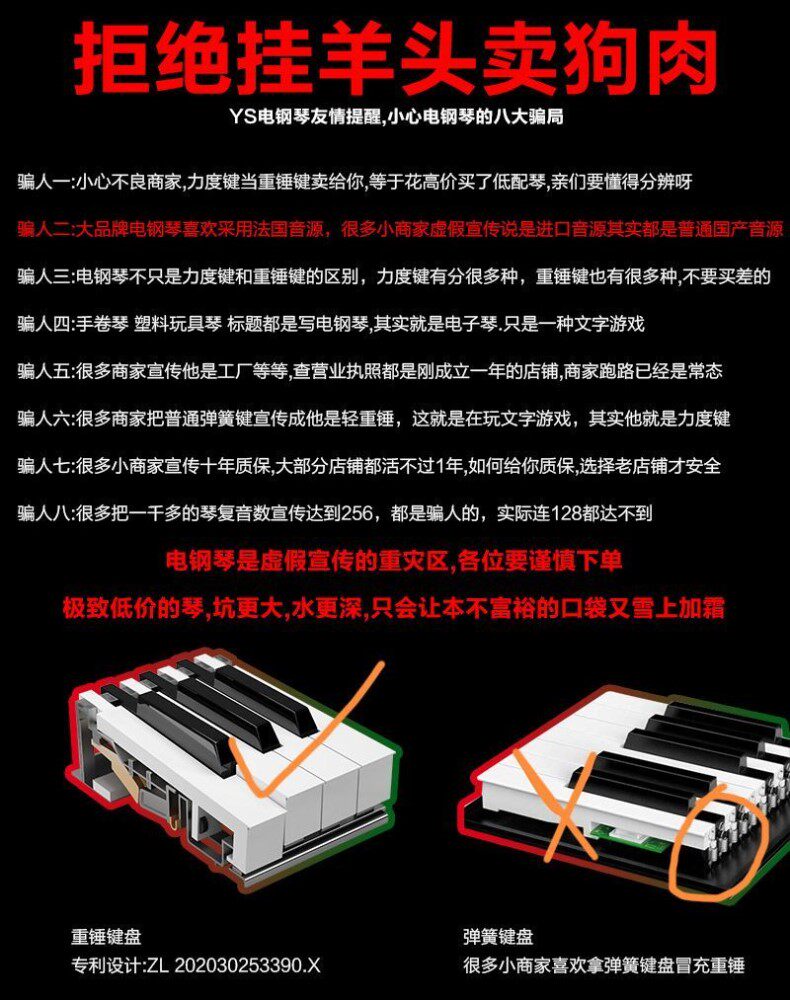 拒绝挂羊头卖狗肉

YS电钢琴友情提醒,小心电钢琴的八大骗局

骗人一:小心不良商家,力度键当重锤键卖给你,等于花高价买了低配琴,亲们要懂得分辨呀

骗人二:大品牌电钢琴喜欢采用法国音源，很多小商家虚假宣传说是进口音源其实都是普通国产音源

骗人三:电钢琴不只是力度键和重锤键的区别，力度键有分很多种，重锤键也有很多种,不要买差的

骗人四:手卷琴 塑料玩具琴 标题都是写电钢琴,其实就是电子琴.只是一种文字游戏

骗人五:很多商家宣传他是工厂等等,查营业执照都是刚成立一年的店铺,商家跑路已经是常态

骗人六:很多商家把普通弹簧键宣传成他是轻重锤，这就是在玩文字游戏，其实他就是力度键

骗人七:很多小商家宣传十年质保,大部分店铺都活不过1年,如何给你质保,选择老店铺才安全

骗人八:很多把一千多的琴复音数宣传达到256，都是骗人的，实际连128都达不到

电钢琴是虚假宣传的重灾区,各位要谨慎下单

极致低价的琴,坑更大,水更深,只会让本不富裕的口袋又雪上加霜

重锤键盘
专利设计:ZL 202030253390.X

弹簧键盘
很多小商家喜欢拿弹簧键盘冒充重锤