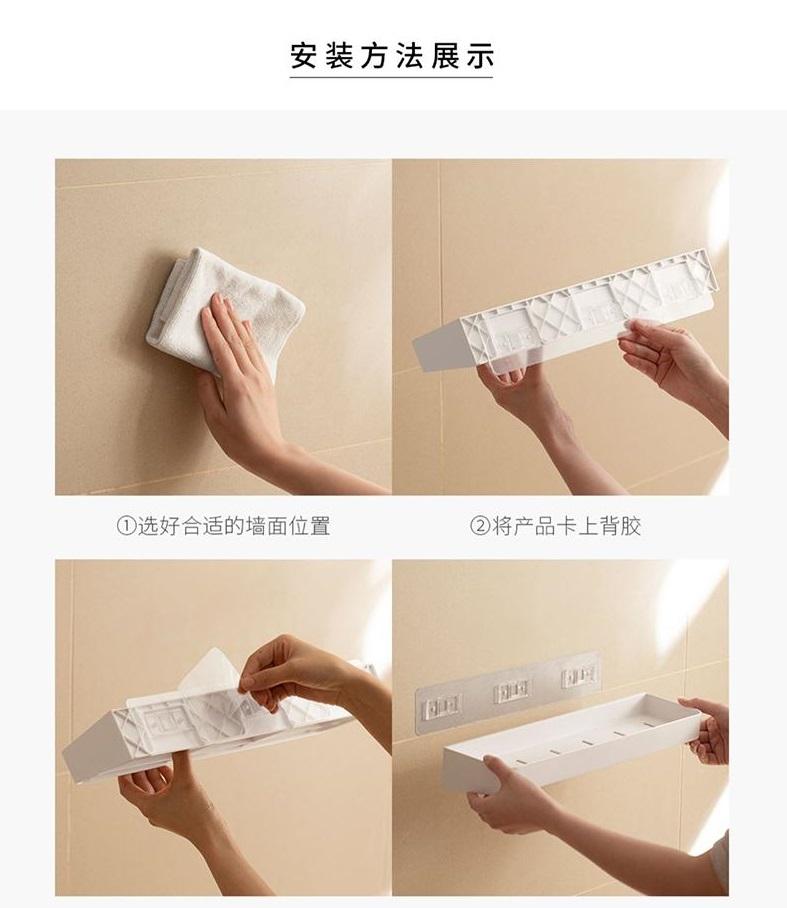 安装方法展示

①选好合适的墙面位置

②将产品卡上背胶