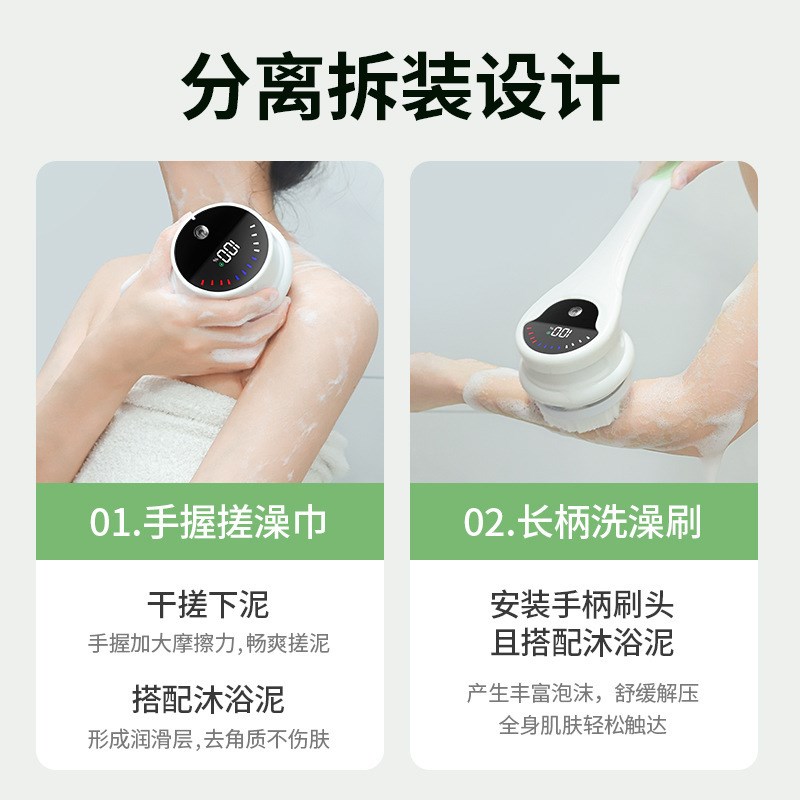 分离拆装设计

100

01.手握搓澡巾

干搓下泥
手握加大摩擦力，畅爽搓泥

搭配沐浴泥
形成润滑层，去角质不伤肤

100

02.长柄洗澡刷

安装手柄刷头
且搭配沐浴泥

产生丰富泡沫，舒缓解压
全身肌肤轻松触达