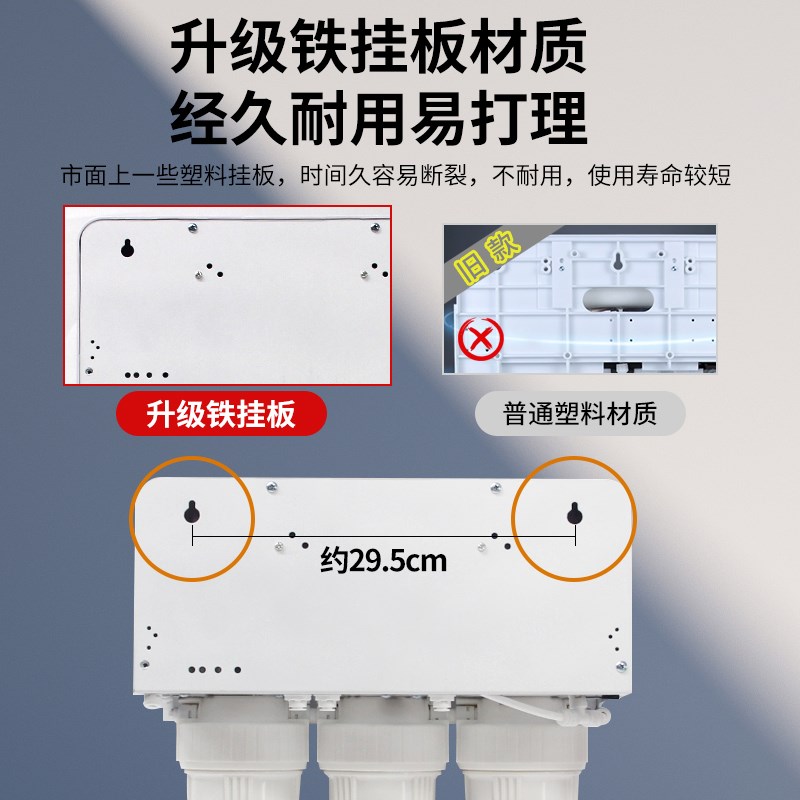 升级铁挂板材质
经久耐用易打理

市面上一些塑料挂板，时间久容易断裂，不耐用，使用寿命较短

旧款

升级铁挂板

普通塑料材质

约29.5cm