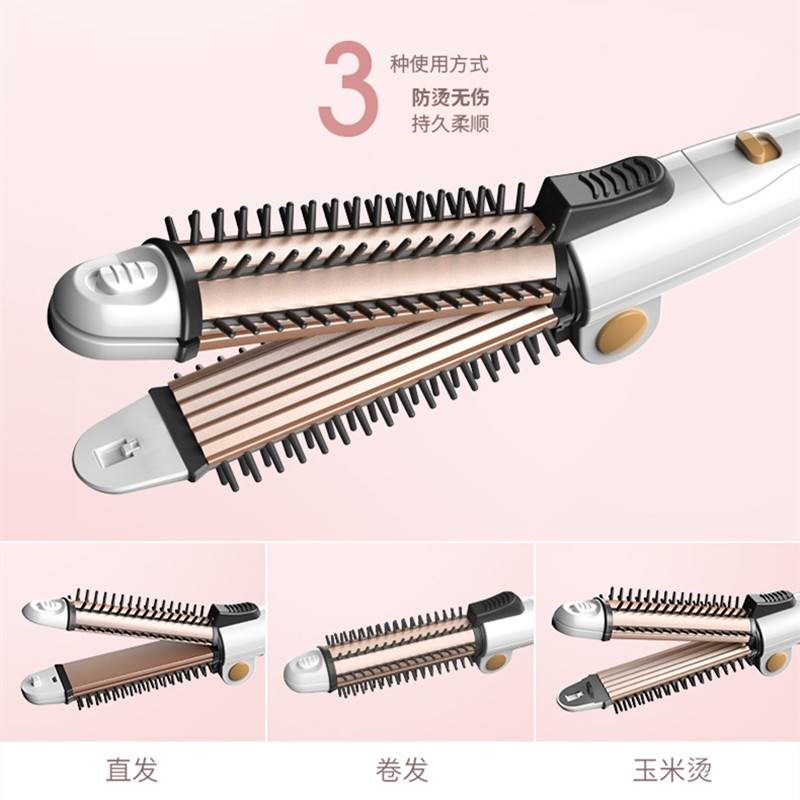 3 种使用方式
防烫无伤
持久柔顺

直发

卷发

玉米烫