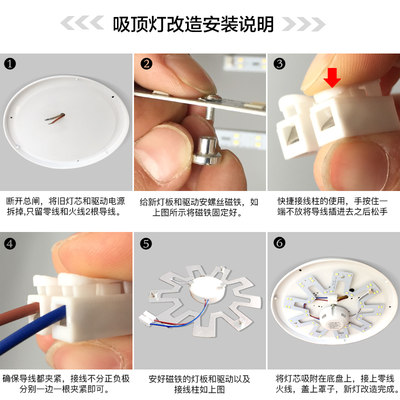 吸顶灯改造安装说明

❶

断开总闸，将旧灯芯和驱动电源拆掉,只留零线和火线2根导线。

❷

给新灯板和驱动安螺丝磁铁，如上图所示将磁铁固定好。

❸

快捷接线柱的使用，手按住一端不放将导线插进去之后松手

❹

确保导线都夹紧，接线不分正负极分别一边一根夹紧即可。

❺

安好磁铁的灯板和驱动以及接线柱如上图

❻

将灯芯吸附在底盘上，接上零线火线，盖上罩子，新灯改造完成。