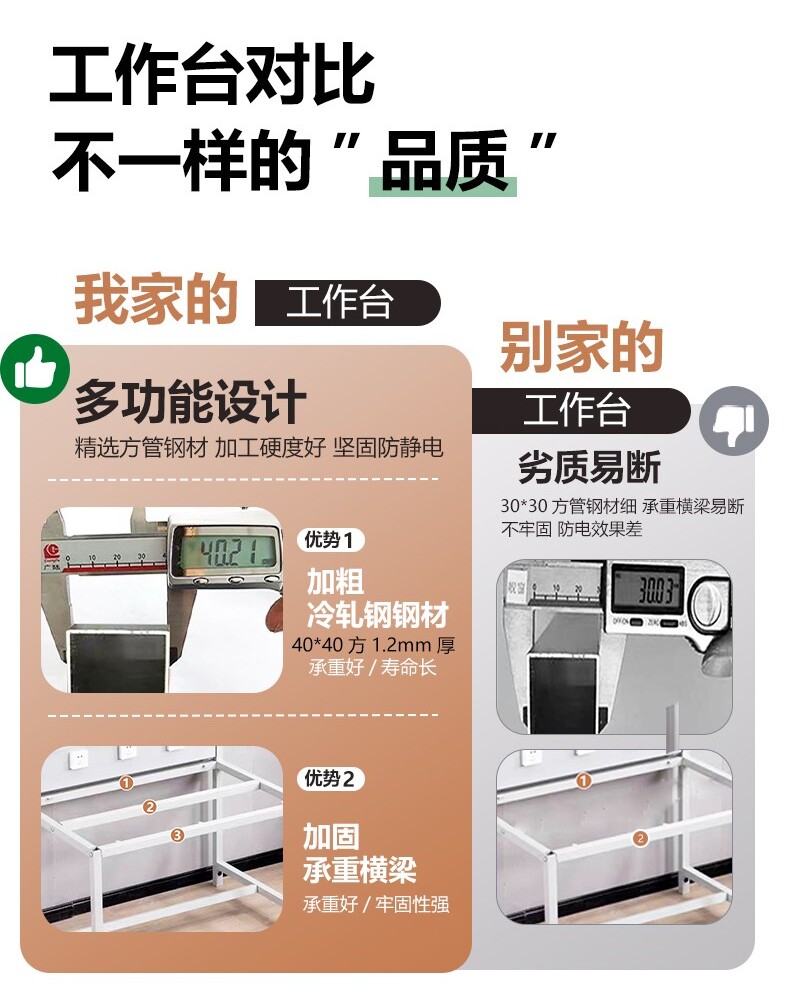 工作台对比
不一样的＂品质＂

我家的 工作台

多功能设计
精选方管钢材 加工硬度好 坚固防静电

40.21

优势1
加粗
冷轧钢钢材
40*40 方 1.2mm 厚
承重好 / 寿命长

①
②
③

优势2
加固
承重横梁
承重好 / 牢固性强

别家的
工作台

劣质易断
30*30 方管钢材细 承重横梁易断 不牢固 防电效果差

30.03

①
②