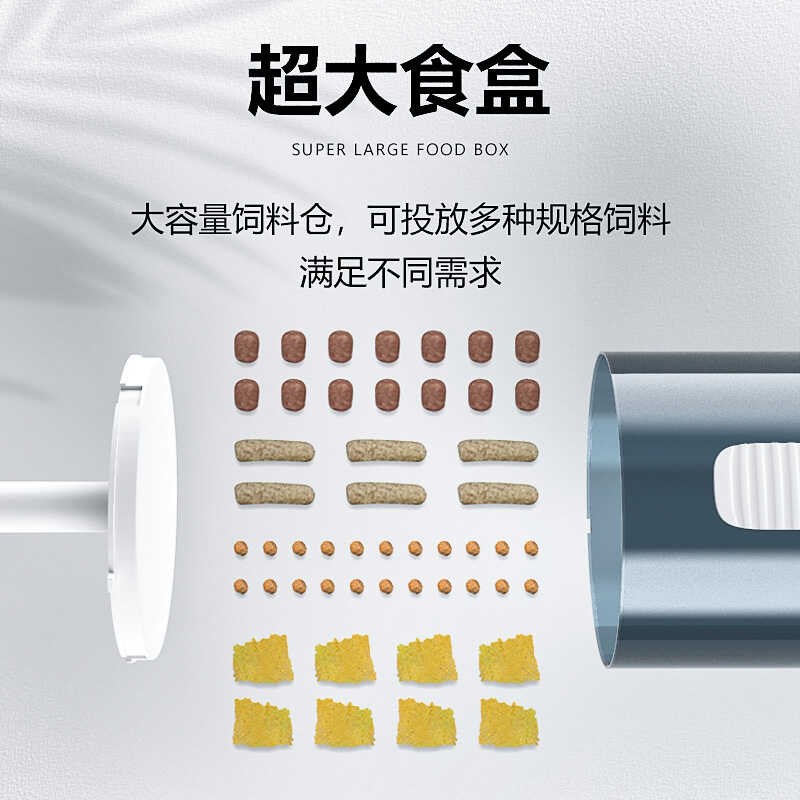 超大食盒

SUPER LARGE FOOD BOX

大容量饲料仓，可投放多种规格饲料
满足不同需求