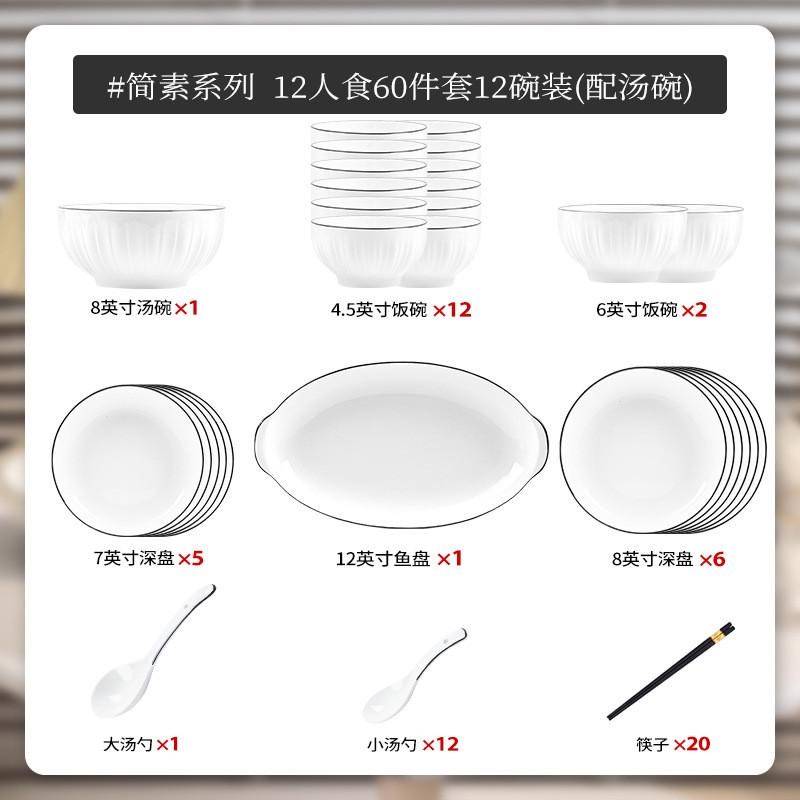 #简素系列 12人食60件套12碗装(配汤碗)

8英寸汤碗 ×1

4.5英寸饭碗 ×12

6英寸饭碗 ×2

7英寸深盘 ×5

12英寸鱼盘 ×1

8英寸深盘 ×6

大汤勺 ×1

小汤勺 ×12

筷子 ×20